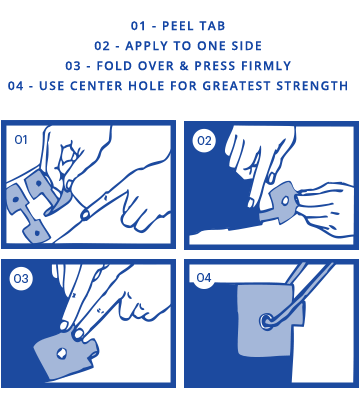 01 - PEEL TAB
02 - APPLY TO ONE SIDE
03 - FOLD OVER & PRESS FIRMLY
04 - USE CENTER HOLE FOR GREATEST STRENGTH

01

02

03

04