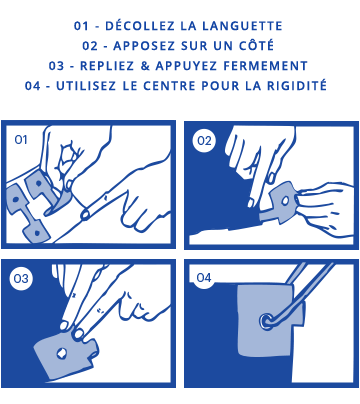 01 - DÉCOLLEZ LA LANGUETTE
02 - APPOSEZ SUR UN CÔTÉ
03 - REPLIEZ & APPUYEZ FERMEMENT
04 - UTILISEZ LE CENTRE POUR LA RIGIDITÉ

01

02

03

04